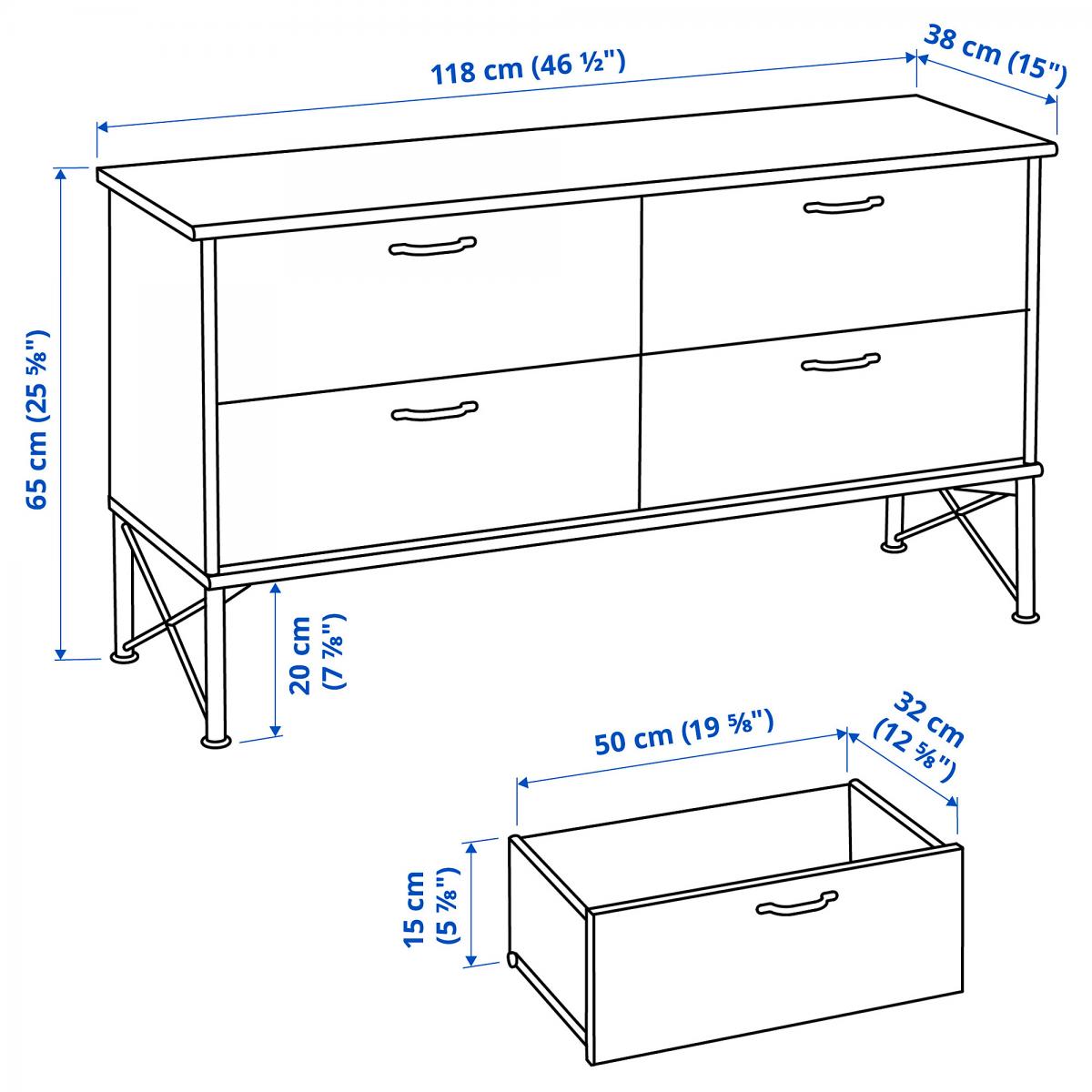 118 cm (46 ½")
38 cm (15")
65 cm (25 ⅝")
20 cm (7 ⅞")
50 cm (19 ⅝")
32 cm (12 ⅝")
15 cm (5 ⅞")